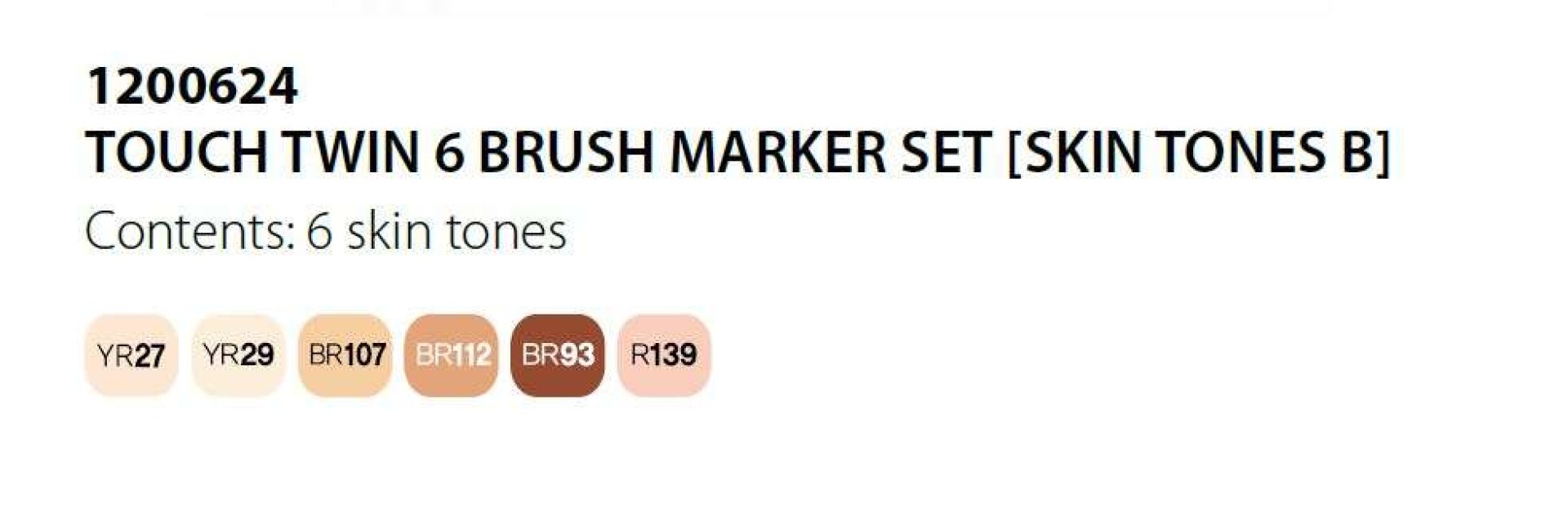 1200624
TOUCH TWIN 6 BRUSH MARKER SET [SKIN TONES B]

Contents: 6 skin tones

YR27 YR29 BR107 BR112 BR93 R139